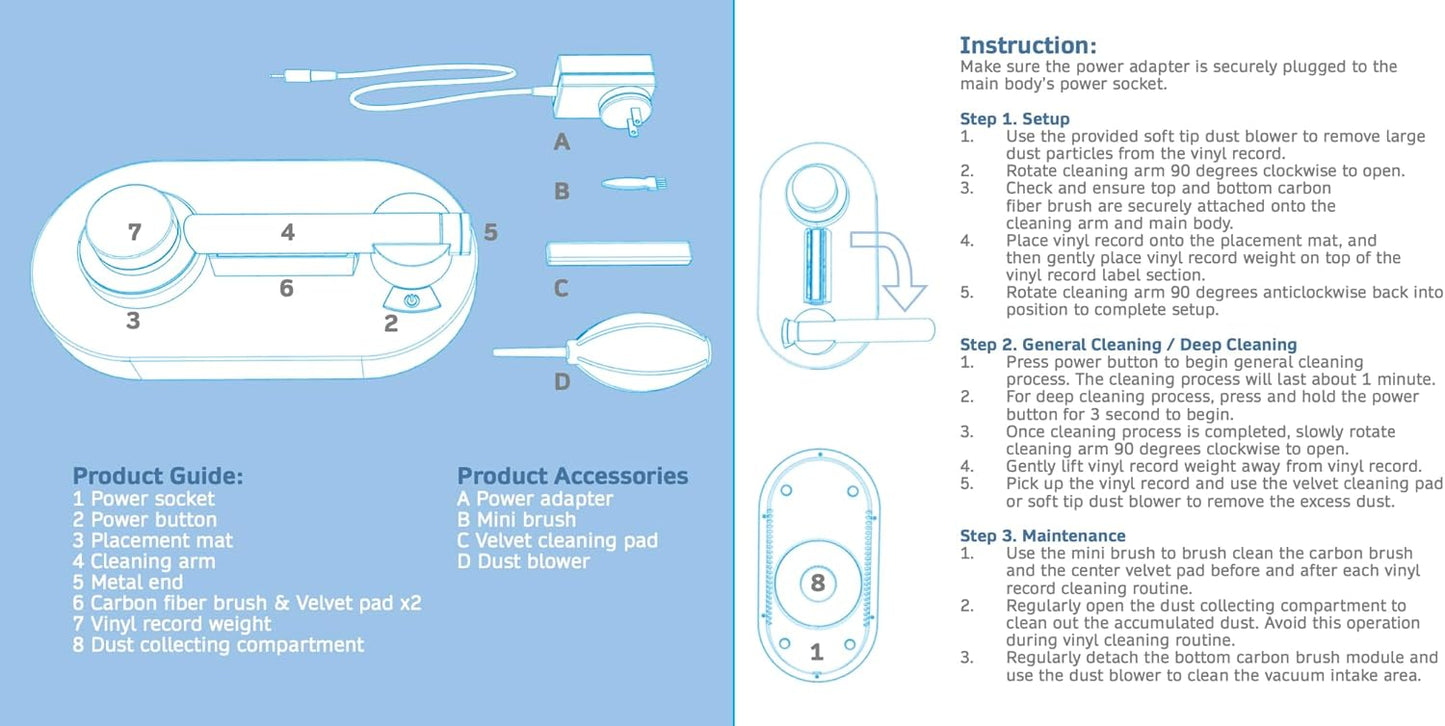 A

B

C

D

7

4

5

6

3

2

Product Guide:
1 Power socket
2 Power button
3 Placement mat
4 Cleaning arm
5 Metal end
6 Carbon fiber brush & Velvet pad x2
7 Vinyl record weight
8 Dust collecting compartment

Product Accessories
A Power adapter
B Mini brush
C Velvet cleaning pad
D Dust blower

8

1

Instruction:
Make sure the power adapter is securely plugged to the main body's power socket.

Step 1. Setup
1. Use the provided soft tip dust blower to remove large dust particles from the vinyl record.
2. Rotate cleaning arm 90 degrees clockwise to open.
3. Check and ensure top and bottom carbon fiber brush are securely attached onto the cleaning arm and main body.
4. Place vinyl record onto the placement mat, and then gently place vinyl record weight on top of the vinyl record label section.
5. Rotate cleaning arm 90 degrees anticlockwise back into position to complete setup.

Step 2. General Cleaning / Deep Cleaning
1. Press power button to begin general cleaning process. The cleaning process will last about 1 minute.
2. For deep cleaning process, press and hold the power button for 3 second to begin.
3. Once cleaning process is completed, slowly rotate cleaning arm 90 degrees clockwise to open.
4. Gently lift vinyl record weight away from vinyl record.
5. Pick up the vinyl record and use the velvet cleaning pad or soft tip dust blower to remove the excess dust.

Step 3. Maintenance
1. Use the mini brush to brush clean the carbon brush and the center velvet pad before and after each vinyl record cleaning routine.
2. Regularly open the dust collecting compartment to clean out the accumulated dust. Avoid this operation during vinyl cleaning routine.
3. Regularly detach the bottom carbon brush module and use the dust blower to clean the vacuum intake area.